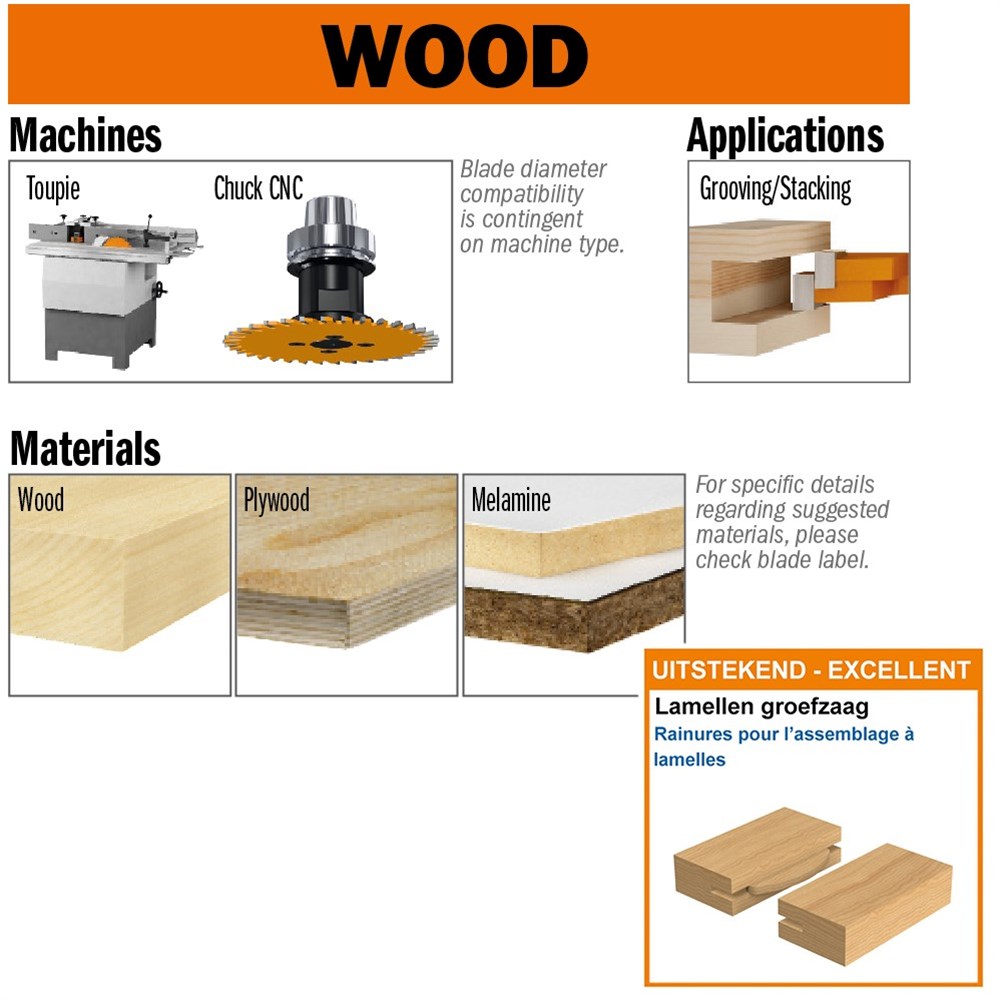 WOOD

Machines

Toupie

Chuck CNC

Blade diameter compatibility is contingent on machine type.

Applications

Grooving/Stacking

Materials

Wood

Plywood

Melamine

For specific details regarding suggested materials, please check blade label.

UITSTEKEND - EXCELLENT

Lamellen groefzaag

Rainures pour l'assemblage à lamelles