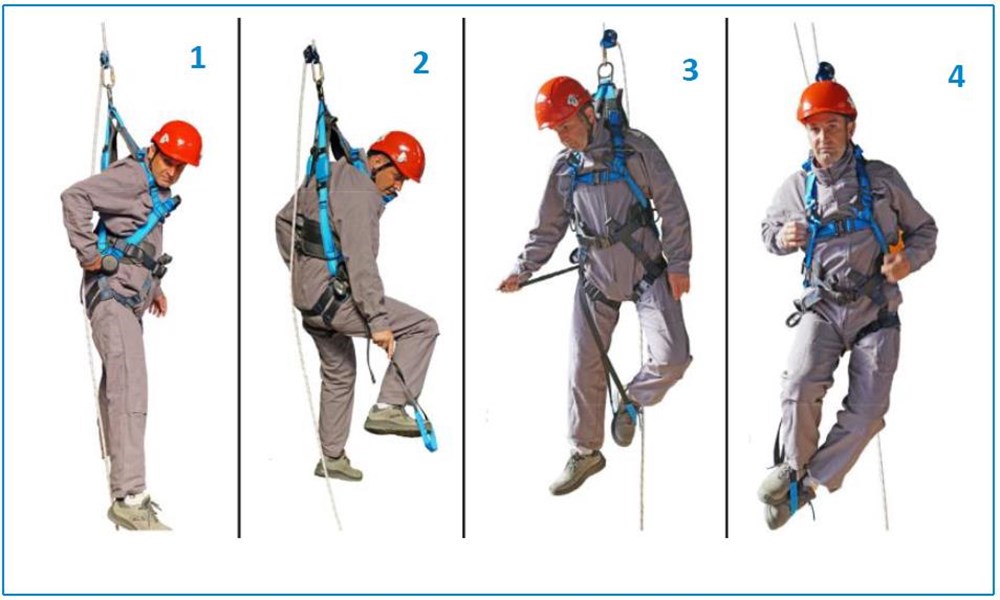 1

2

3

4