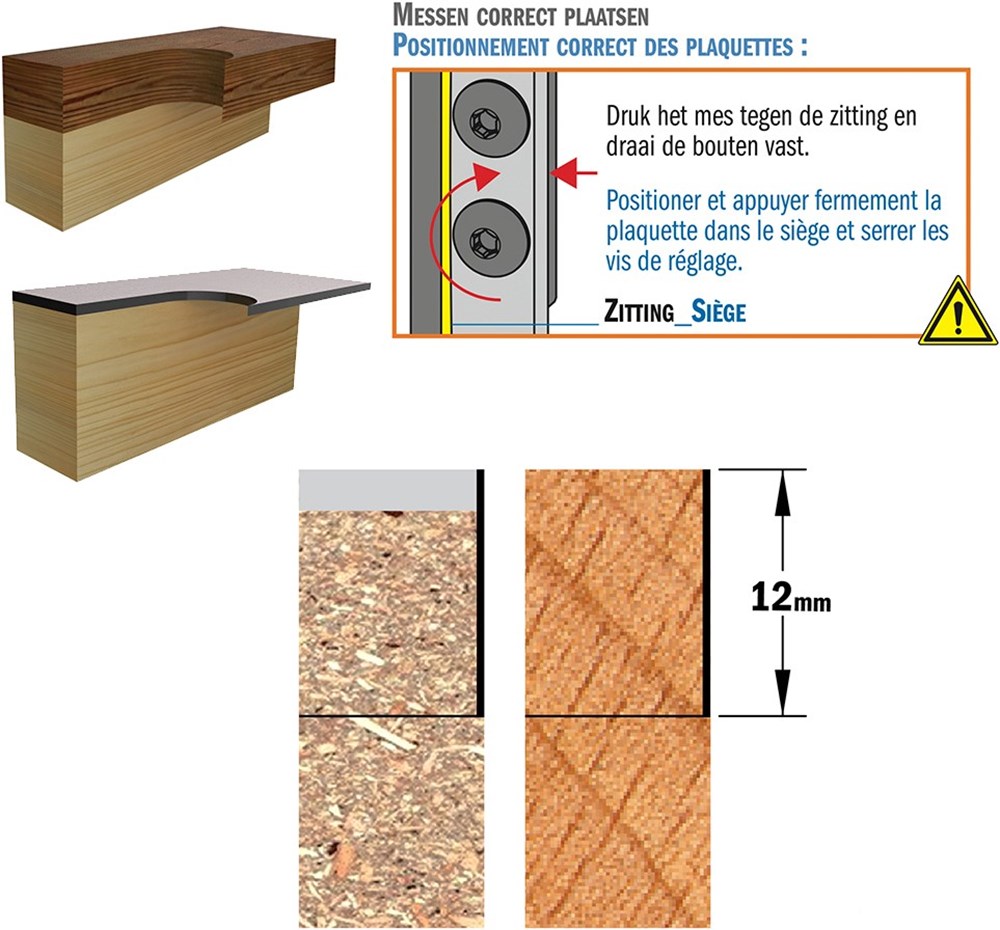 MESSEN CORRECT PLAATSEN
POSITIONNEMENT CORRECT DES PLAQUETTES :

Druk het mes tegen de zitting en draai de bouten vast.

Positioner et appuyer fermement la plaquette dans le siège et serrer les vis de réglage.

ZITTING_SIÈGE

12mm