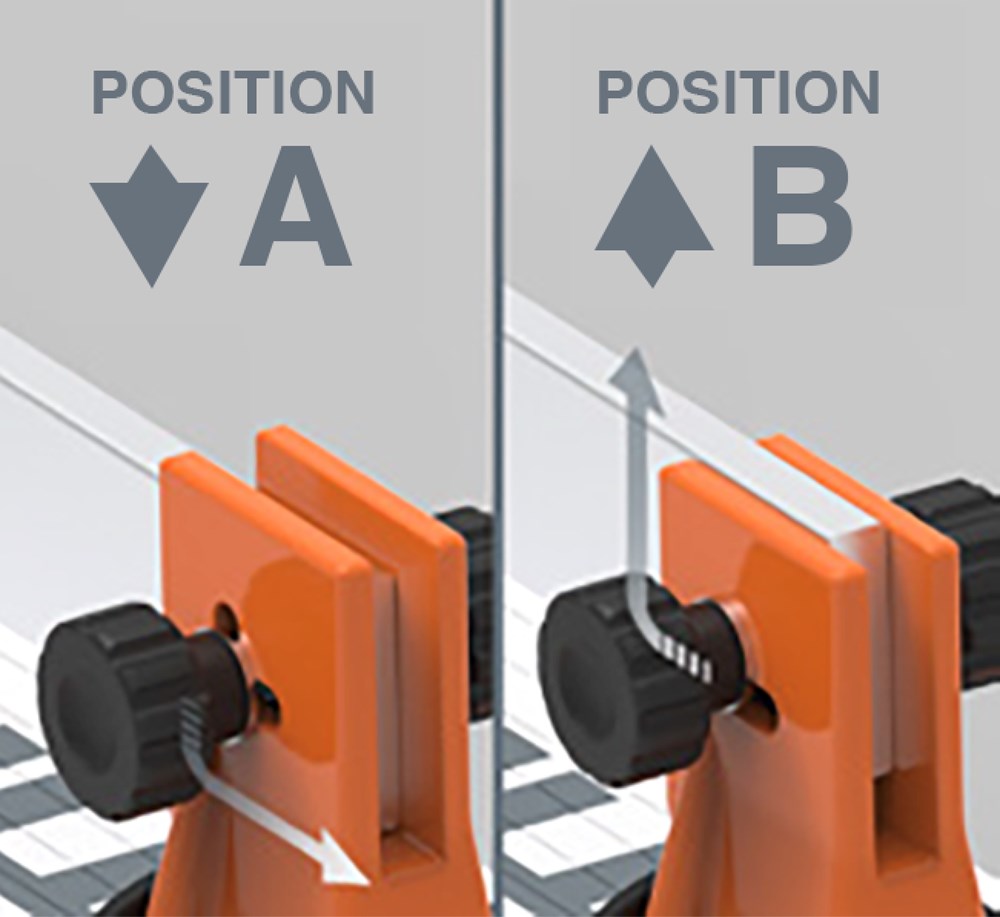 POSITION
A

POSITION
B