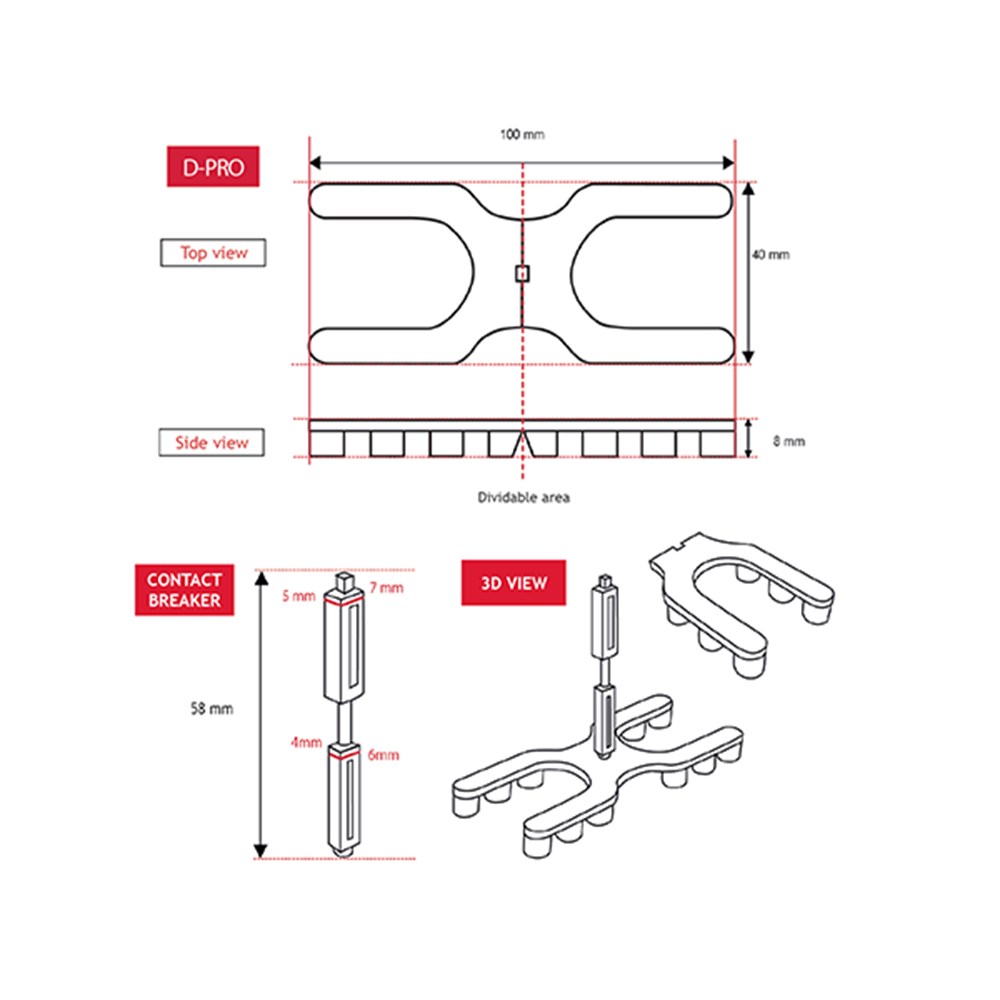 D-PRO

100 mm

Top view

40 mm

Side view

8 mm

Dividable area

CONTACT BREAKER

5 mm

7 mm

58 mm

4mm

6mm

3D VIEW