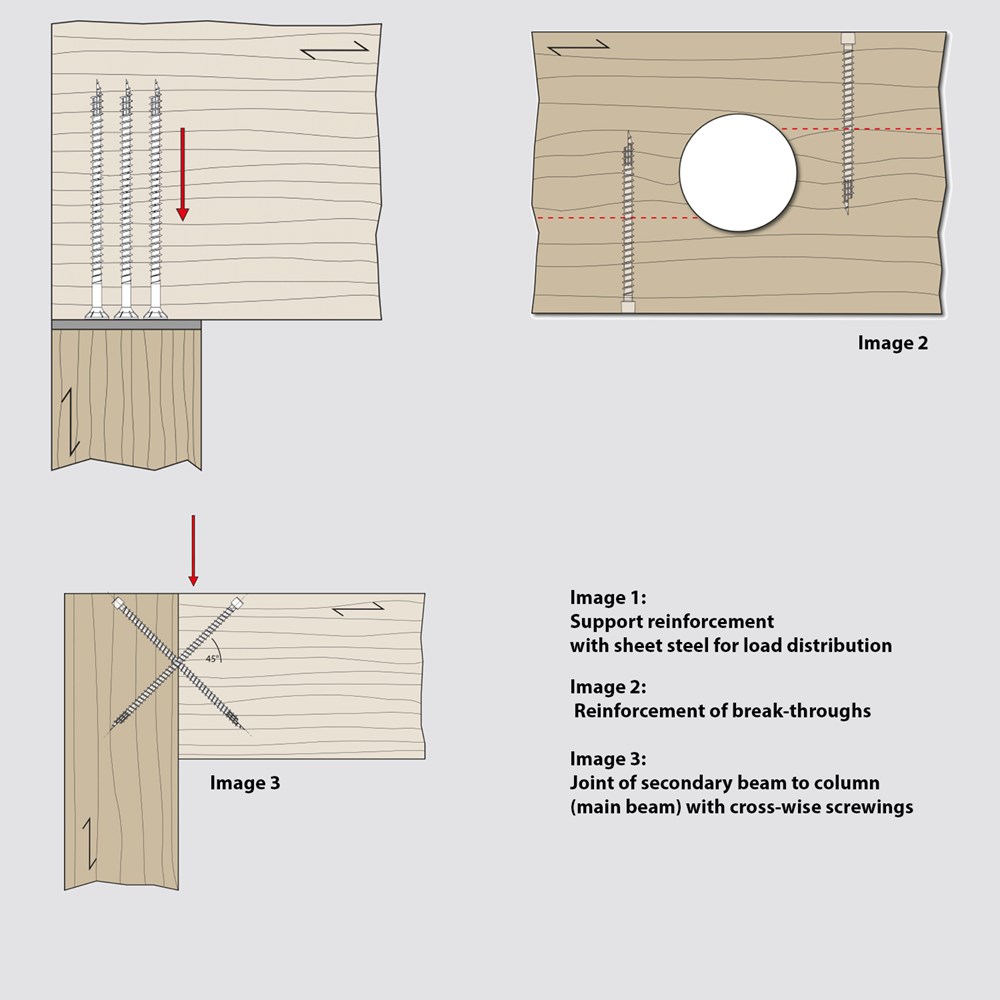 Image 2

45°

Image 3

Image 1:
Support reinforcement
with sheet steel for load distribution

Image 2:
Reinforcement of break-throughs

Image 3:
Joint of secondary beam to column
(main beam) with cross-wise screwings