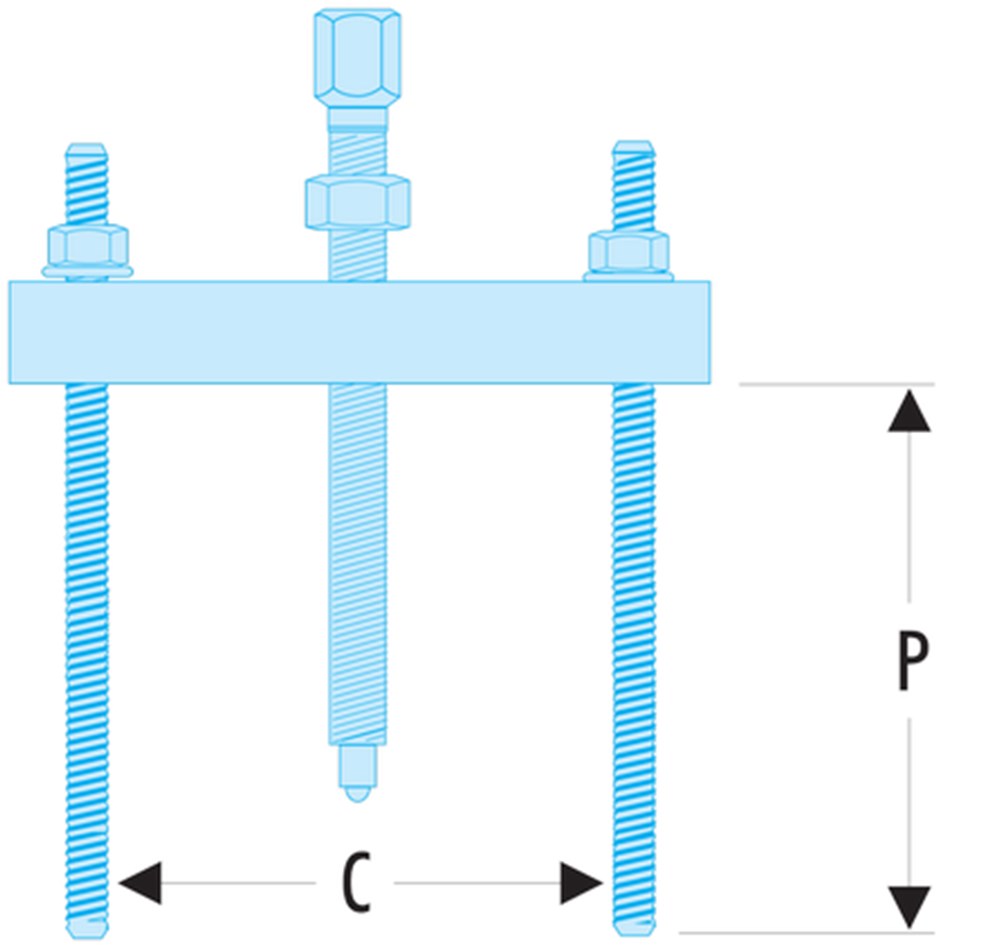 P
C