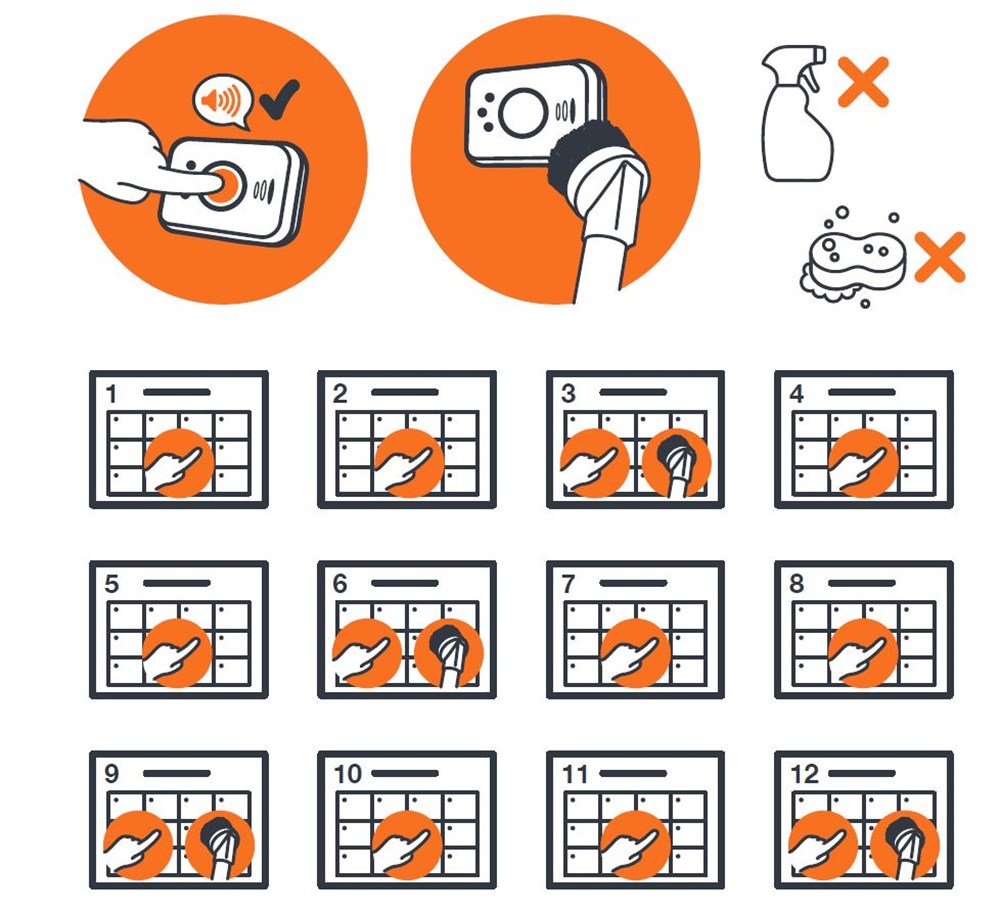 1

2

3

4

5

6

7

8

9

10

11

12