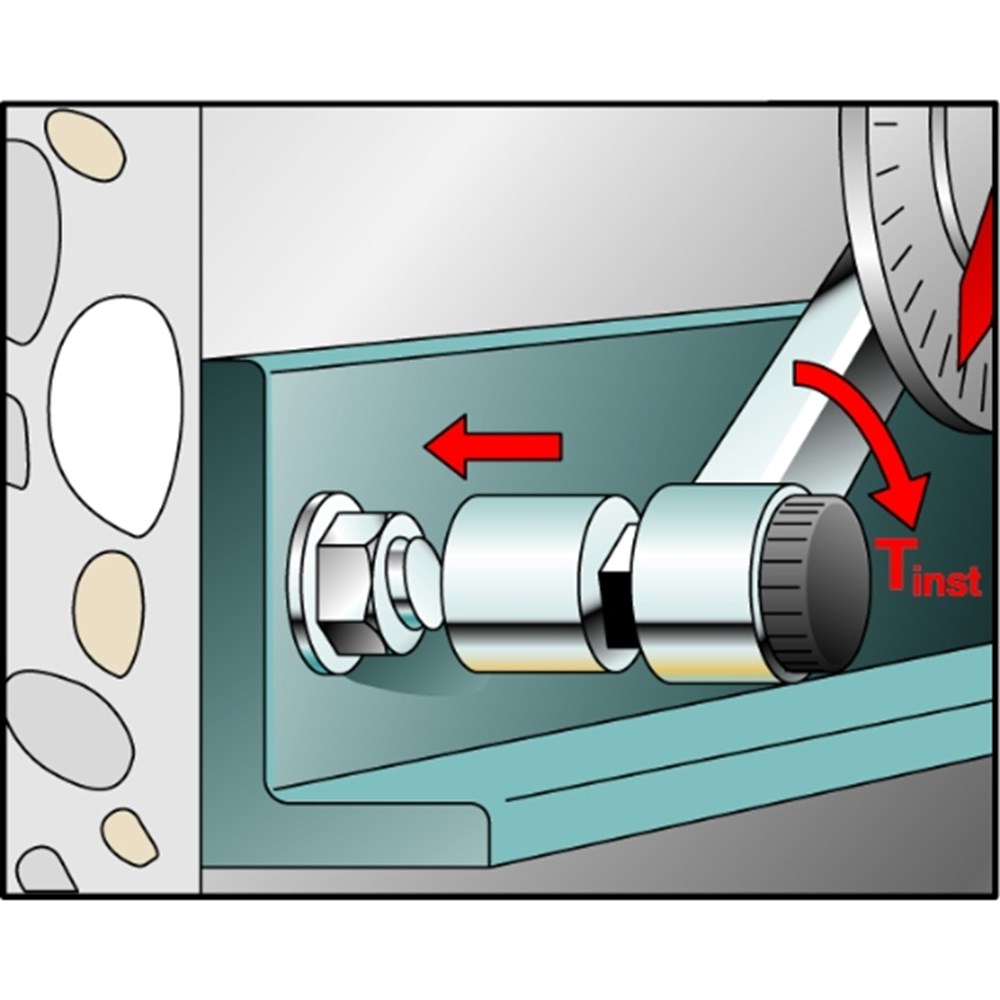 $T_{inst}$