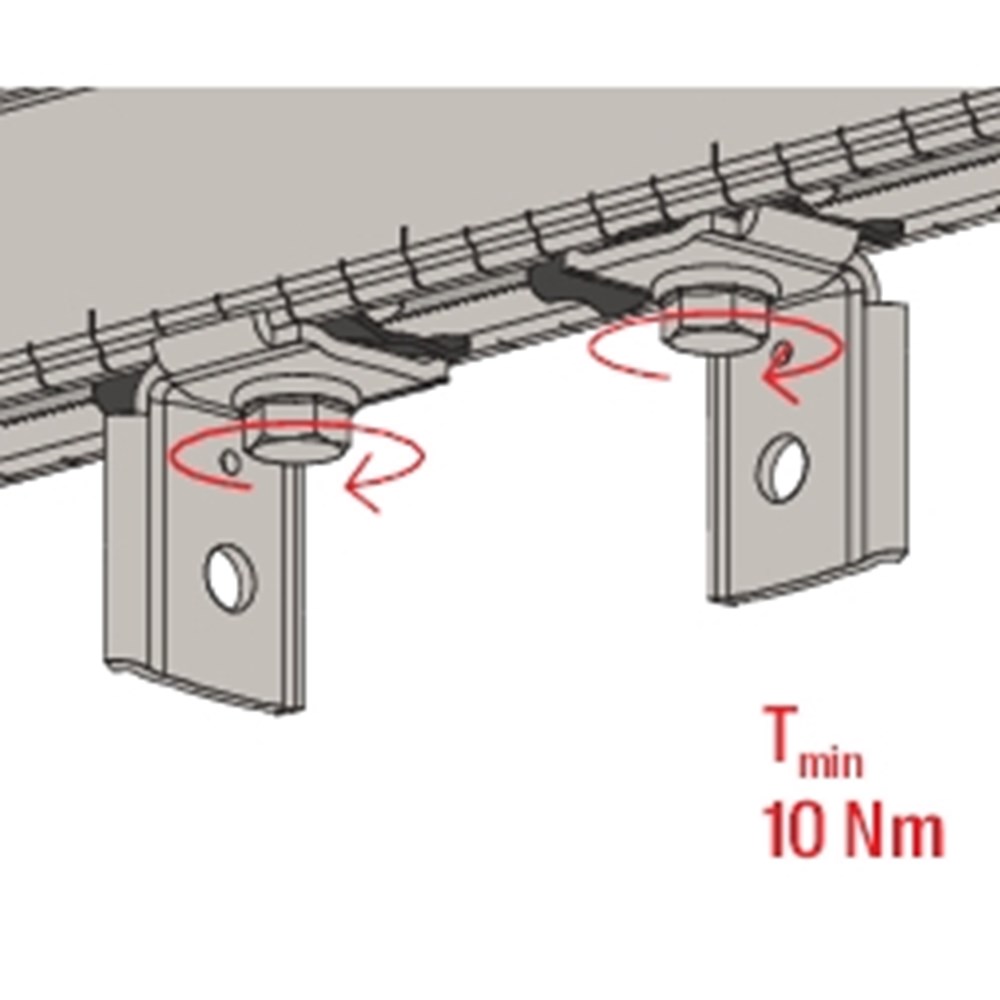 $T_{min}$
10 Nm