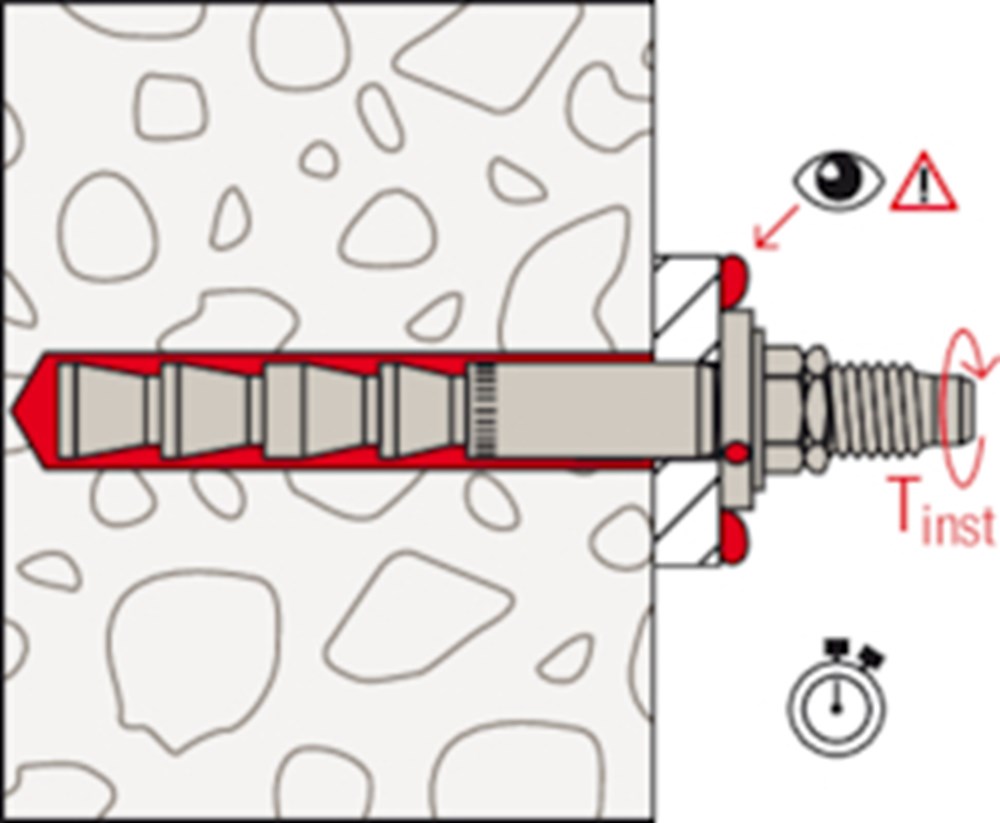 $T_{inst}$