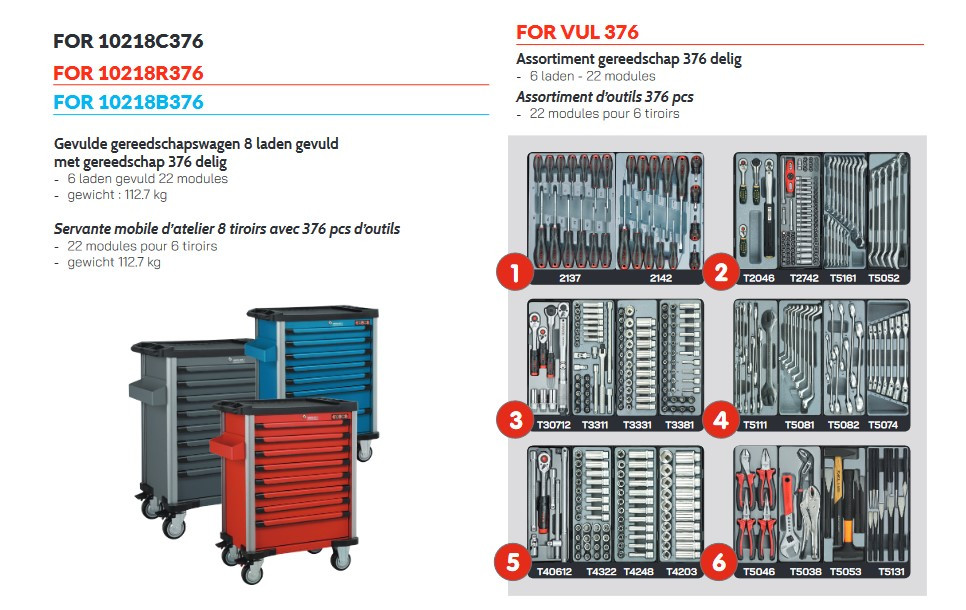 FOR 10218C376

FOR 10218R376

FOR 10218B376

Gevulde gereedschapswagen 8 laden gevuld met gereedschap 376 delig
- 6 laden gevuld 22 modules
- gewicht : 112.7 kg

Servante mobile d'atelier 8 tiroirs avec 376 pcs d'outils
- 22 modules pour 6 tiroirs
- gewicht 112.7 kg

FOR VUL 376

Assortiment gereedschap 376 delig
- 6 laden - 22 modules

Assortiment d'outils 376 pcs
- 22 modules pour 6 tiroirs

1 2137 2142

2 T2046 T2742 T5161 T5052

3 T30712 T3311 T3331 T3381

4 T5111 T5081 T5082 T5074

5 T40612 T4322 T4248 T4203

6 T5046 T5038 T5053 T5131