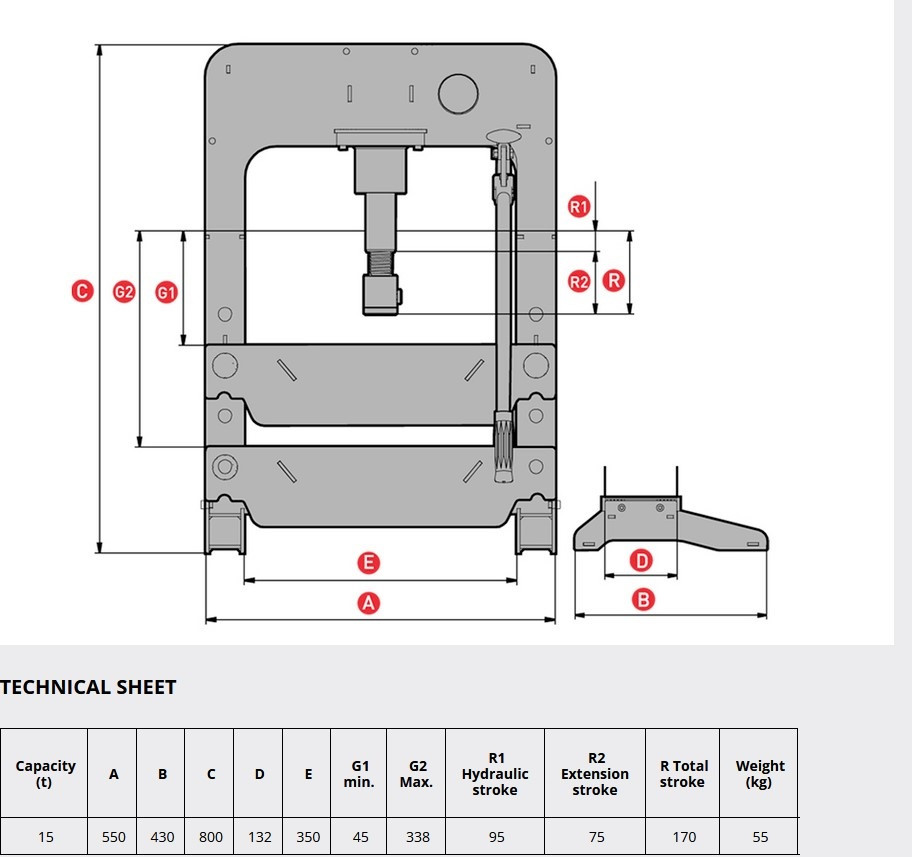 C G2 G1

R1

R2 R

E

A

D

B

TECHNICAL SHEET

| Capacity (t) | A | B | C | D | E | G1 min. | G2 Max. | R1 Hydraulic stroke | R2 Extension stroke | R Total stroke | Weight (kg) |
|---|---|---|---|---|---|---|---|---|---|---|---|
| 15 | 550 | 430 | 800 | 132 | 350 | 45 | 338 | 95 | 75 | 170 | 55 |