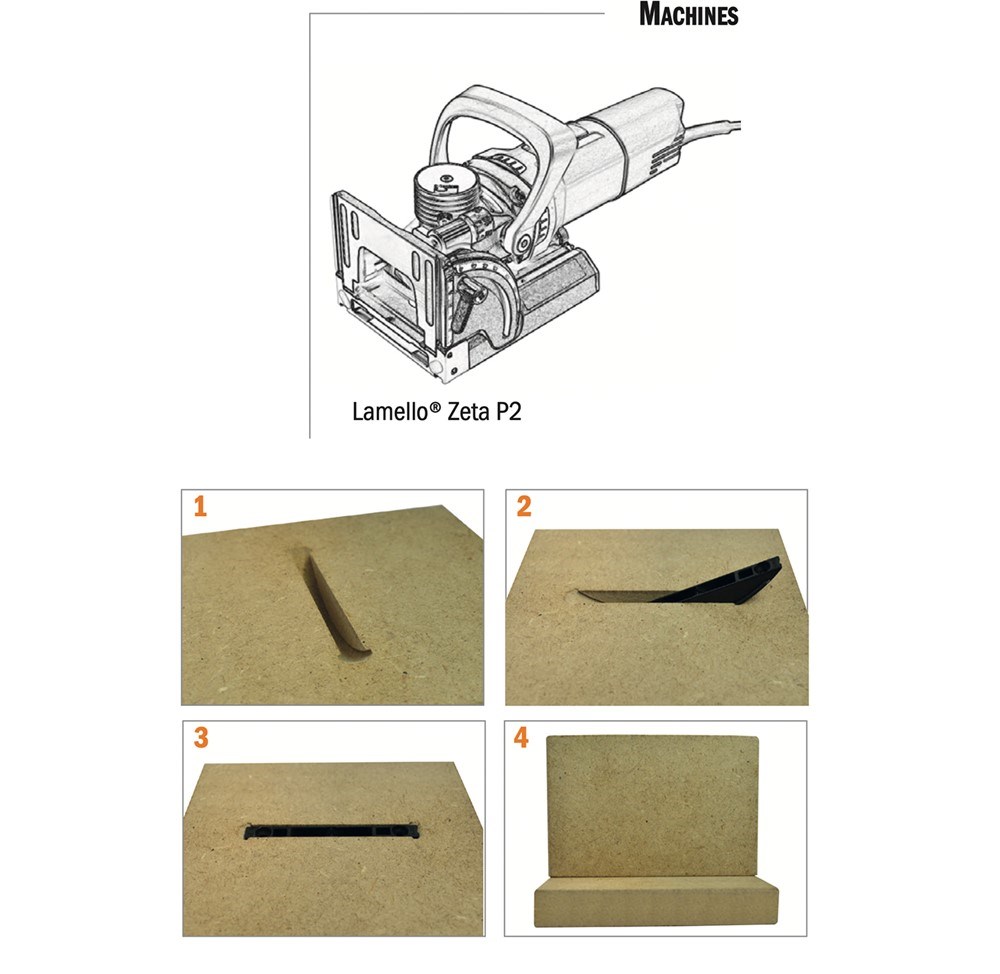 MACHINES

Lamello® Zeta P2

1

2

3

4